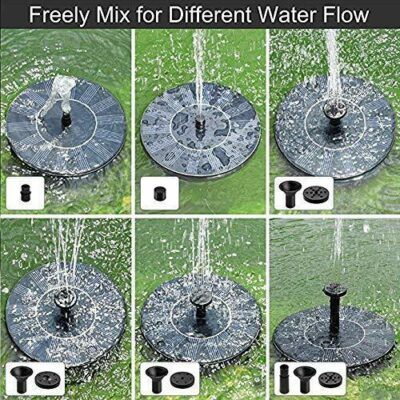 Freely Mix for Different Water Flow