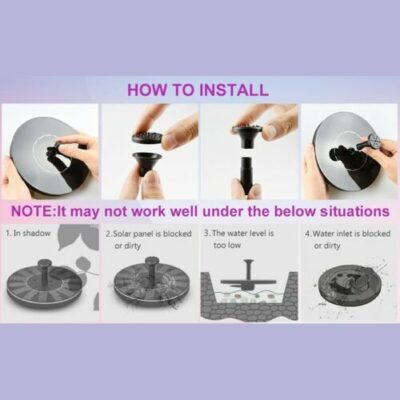 HOW TO INSTALL

NOTE:It may not work well under the below situations

1. In shadow

2.Solar panel is blocked or dirty

3.The water level is too low

4.Water inlet is blocked or dirty