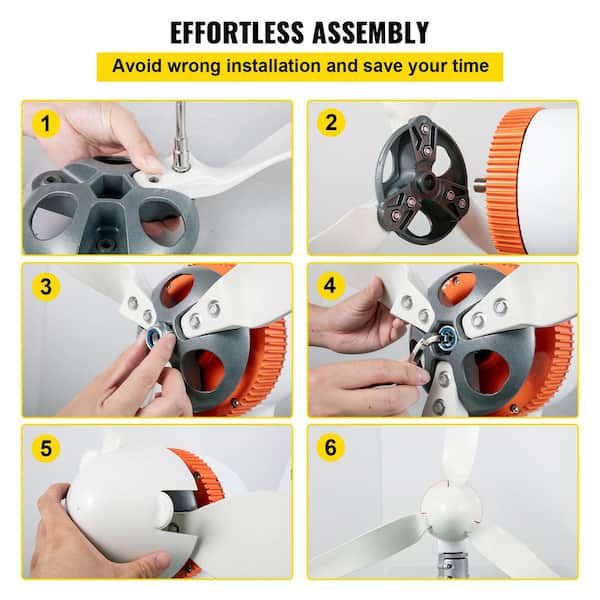 EFFORTLESS ASSEMBLY

Avoid wrong installation and save your time

1

2

3

4

5

6